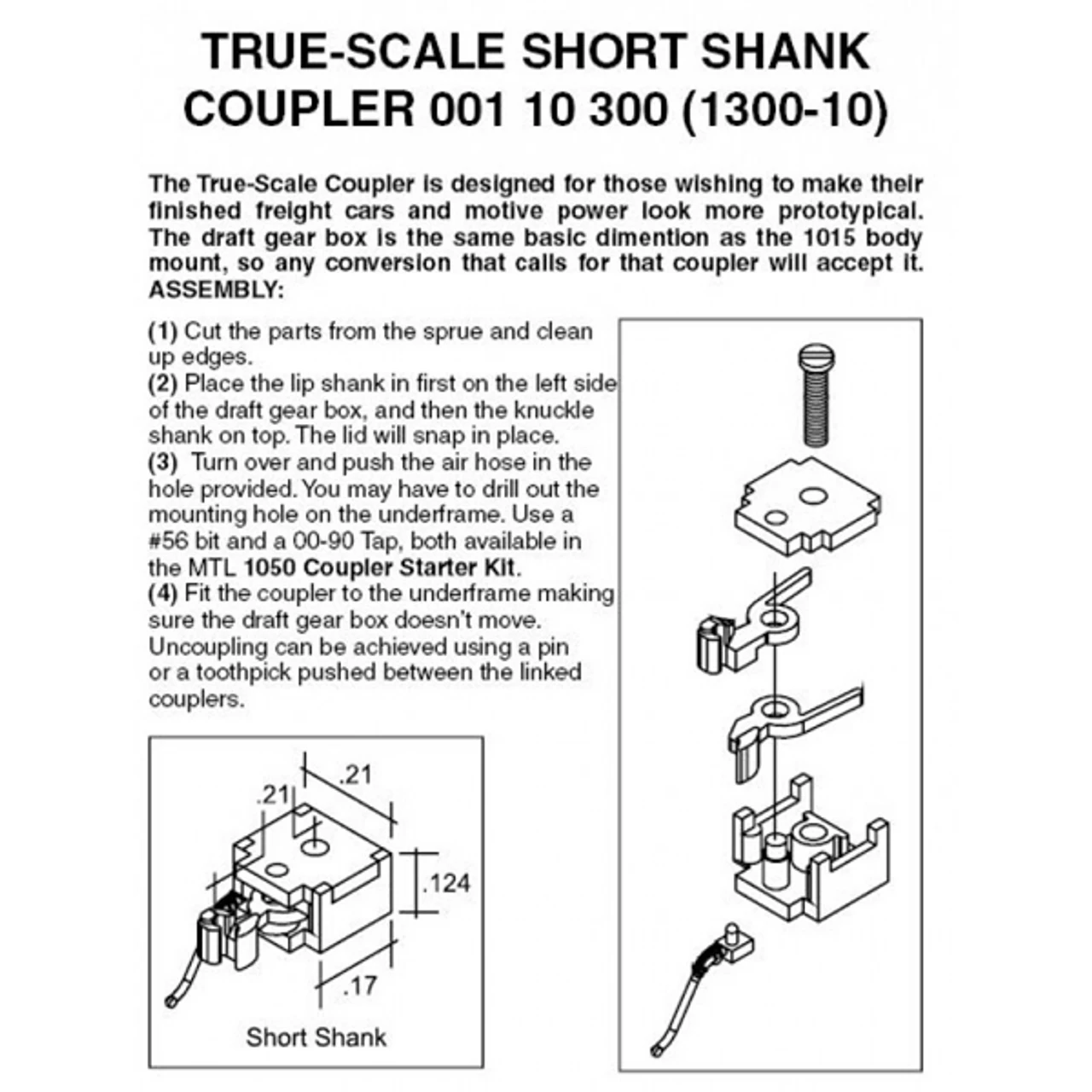 TRUE-SCALE SHORT SHANK COUPLER 001 10 300 (1300-10)

The True-Scale Coupler is designed for those wishing to make their finished freight cars and motive power look more prototypical. The draft gear box is the same basic dimention as the 1015 body mount, so any conversion that calls for that coupler will accept it.
ASSEMBLY:

(1) Cut the parts from the sprue and clean up edges.
(2) Place the lip shank in first on the left side of the draft gear box, and then the knuckle shank on top. The lid will snap in place.
(3) Turn over and push the air hose in the hole provided. You may have to drill out the mounting hole on the underframe. Use a #56 bit and a 00-90 Tap, both available in the MTL 1050 Coupler Starter Kit.
(4) Fit the coupler to the underframe making sure the draft gear box doesn't move. Uncoupling can be achieved using a pin or a toothpick pushed between the linked couplers.

.21
.21
.124
.17
Short Shank